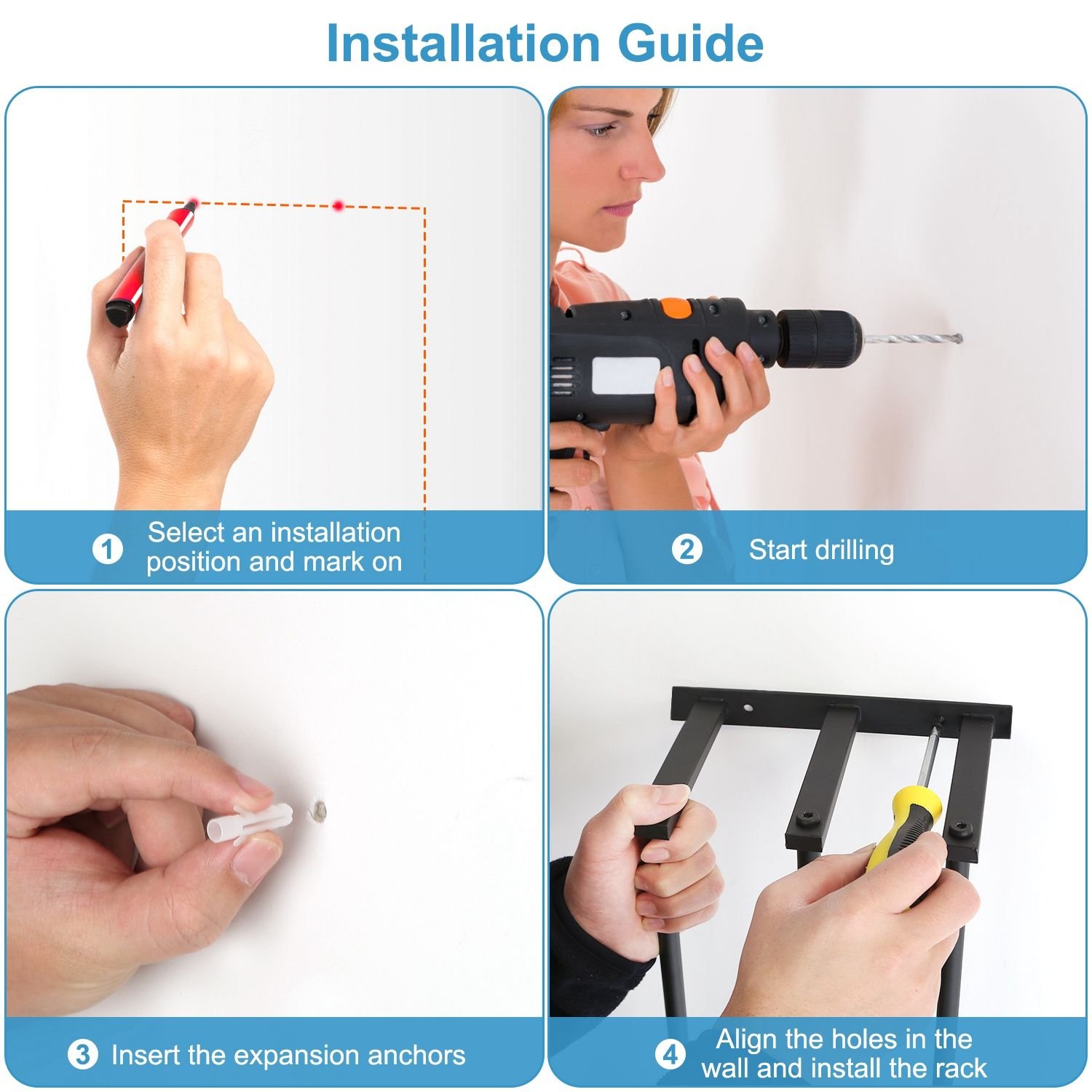 Installation Guide

1 Select an installation position and mark on

2 Start drilling

3 Insert the expansion anchors

4 Align the holes in the wall and install the rack